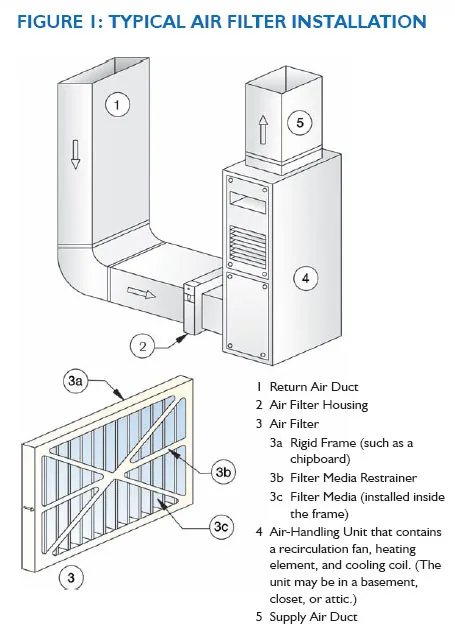 FIGURE 1: TYPICAL AIR FILTER INSTALLATION

1

5

4

2

3a

3b

3c

3

1 Return Air Duct
2 Air Filter Housing
3 Air Filter
3a Rigid Frame (such as a chipboard)
3b Filter Media Restrainer
3c Filter Media (installed inside the frame)
4 Air-Handling Unit that contains a recirculation fan, heating element, and cooling coil. (The unit may be in a basement, closet, or attic.)
5 Supply Air Duct